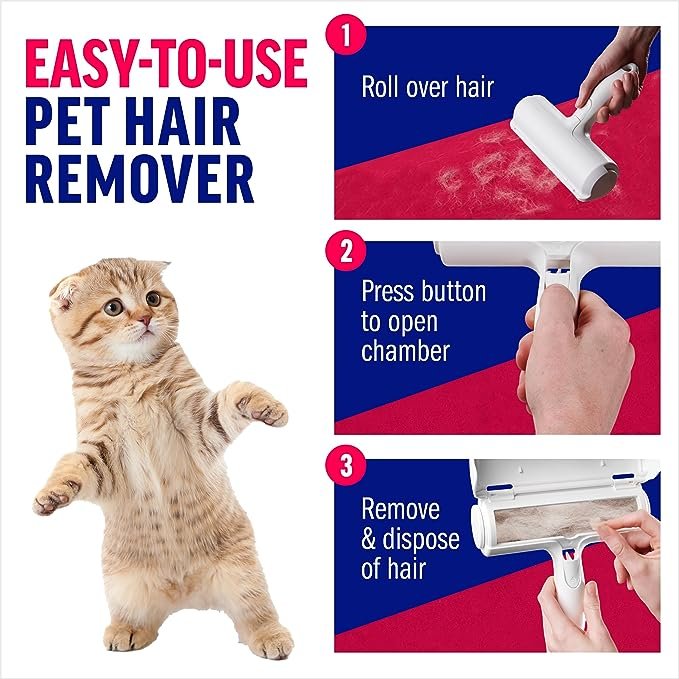 EASY-TO-USE PET HAIR REMOVER

1
Roll over hair

2
Press button to open chamber

3
Remove & dispose of hair